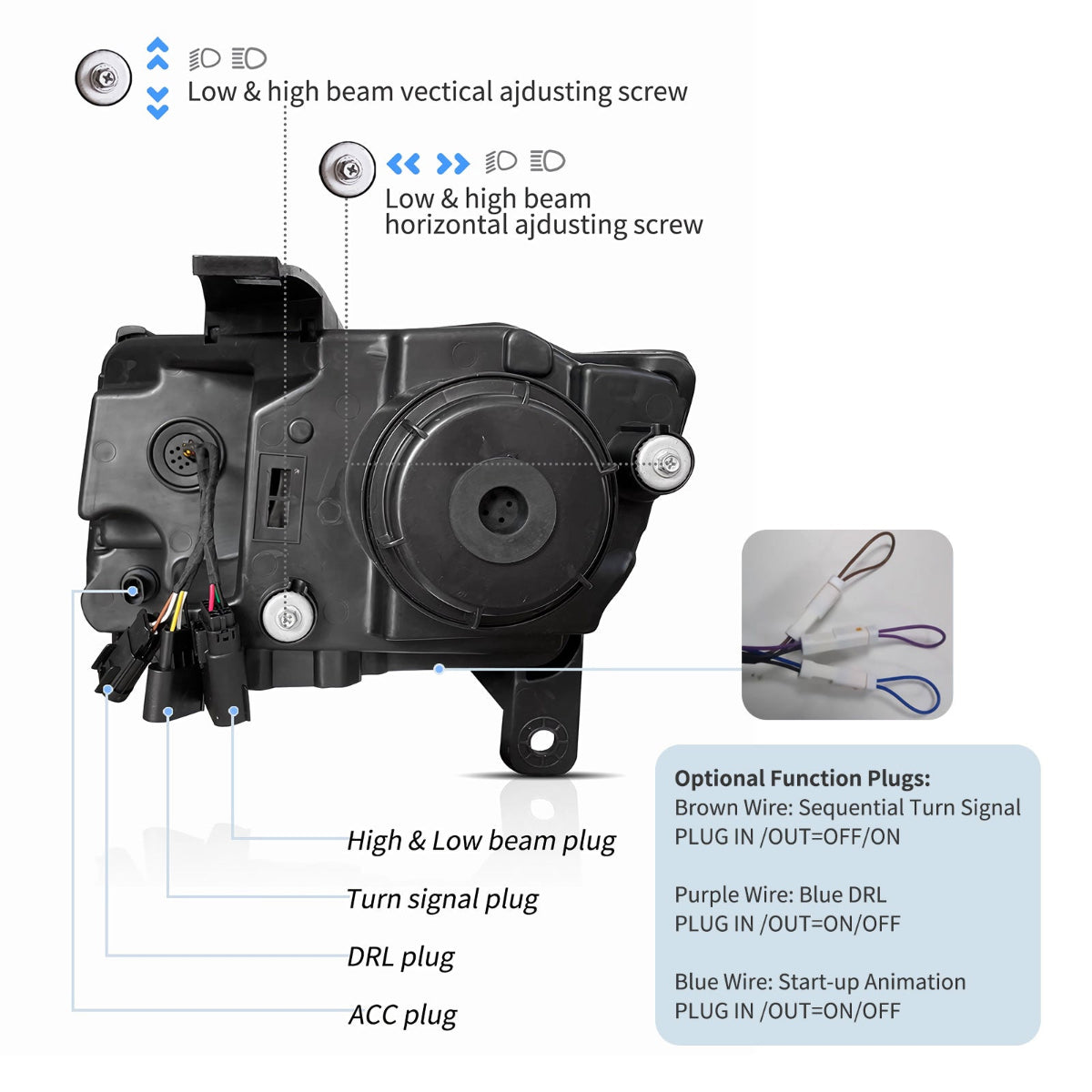 Low & high beam vectical ajdusting screw

Low & high beam horizontal ajdusting screw

High & Low beam plug

Turn signal plug

DRL plug

ACC plug

Optional Function Plugs:
Brown Wire: Sequential Turn Signal
PLUG IN /OUT=OFF/ON

Purple Wire: Blue DRL
PLUG IN /OUT=ON/OFF

Blue Wire: Start-up Animation
PLUG IN /OUT=ON/OFF