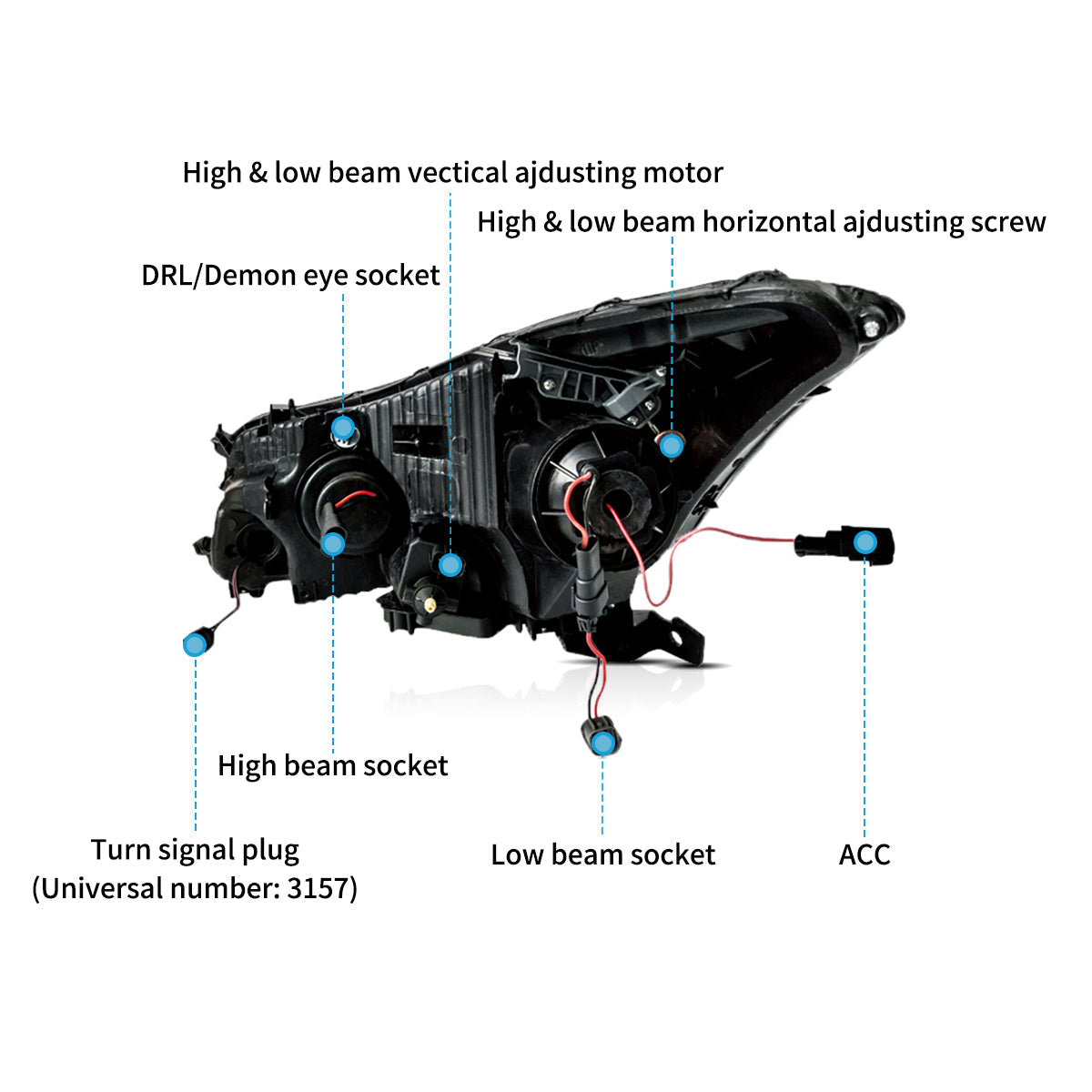 High & low beam vectical ajdusting motor

High & low beam horizontal ajdusting screw

DRL/Demon eye socket

High beam socket

Turn signal plug
(Universal number: 3157)

Low beam socket

ACC