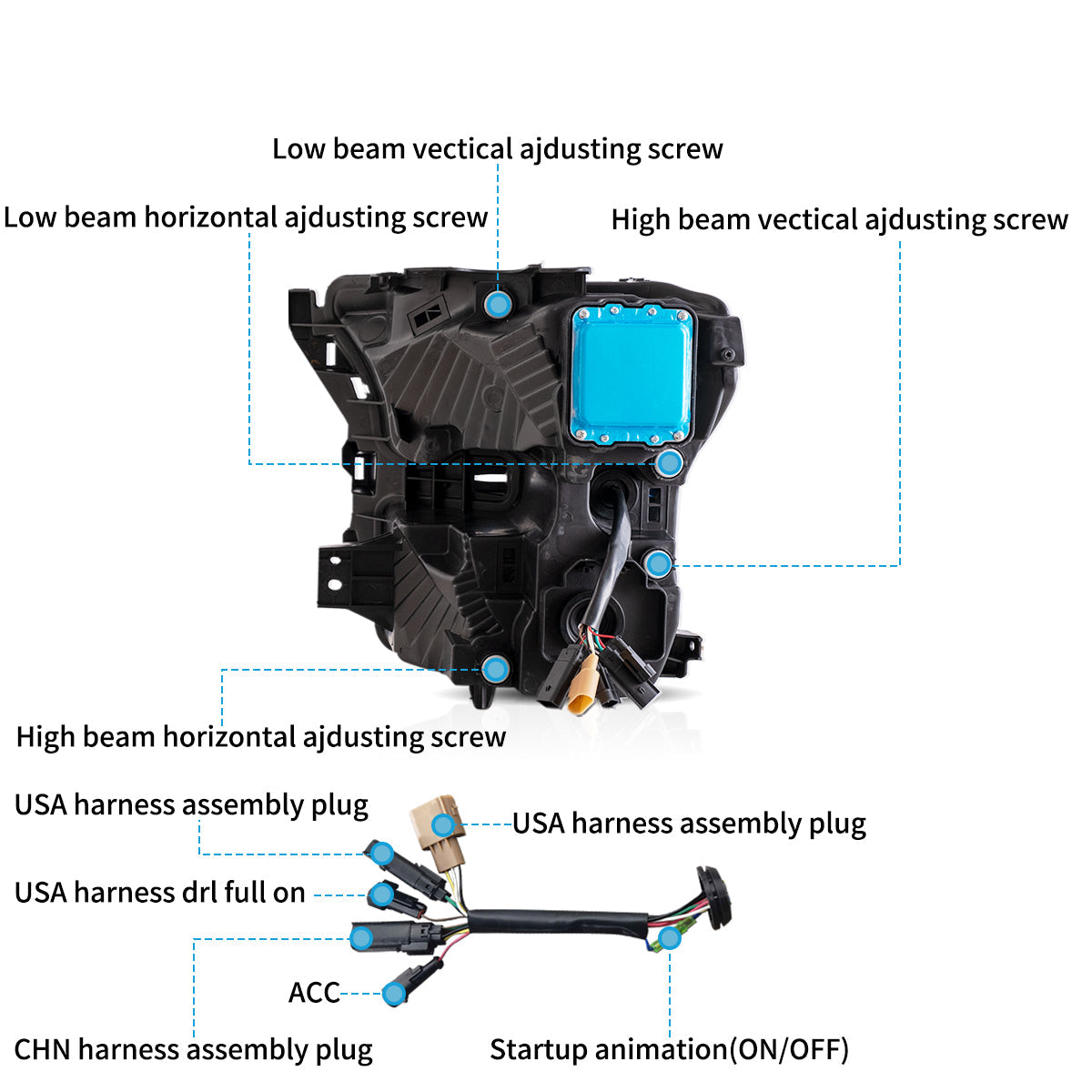 Low beam vectical ajdusting screw

Low beam horizontal ajdusting screw

High beam vectical ajdusting screw

High beam horizontal ajdusting screw

USA harness assembly plug

USA harness assembly plug

USA harness drl full on

ACC

CHN harness assembly plug

Startup animation(ON/OFF)