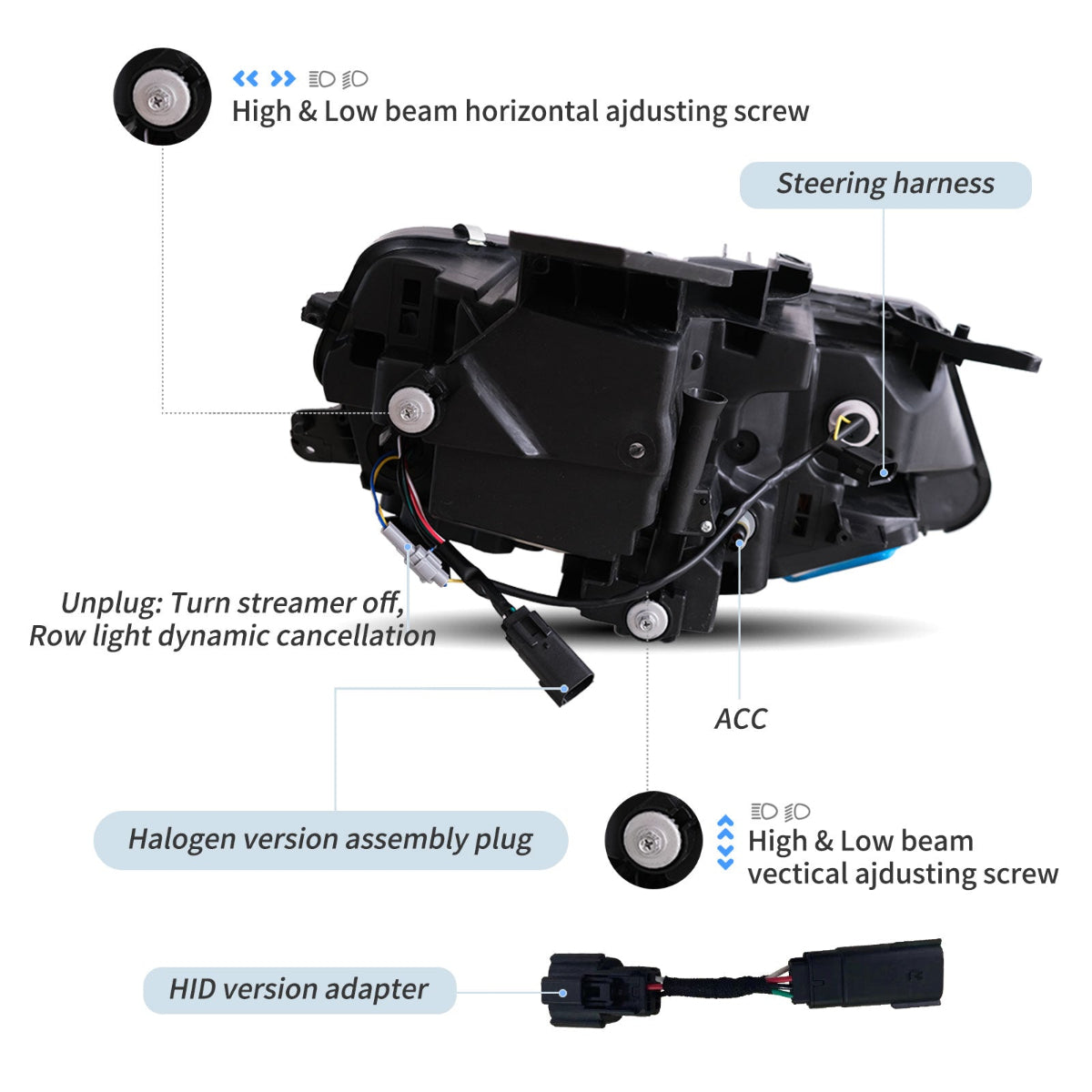 High & Low beam horizontal ajdusting screw

Steering harness

Unplug: Turn streamer off, Row light dynamic cancellation

ACC

Halogen version assembly plug

High & Low beam vectical ajdusting screw

HID version adapter